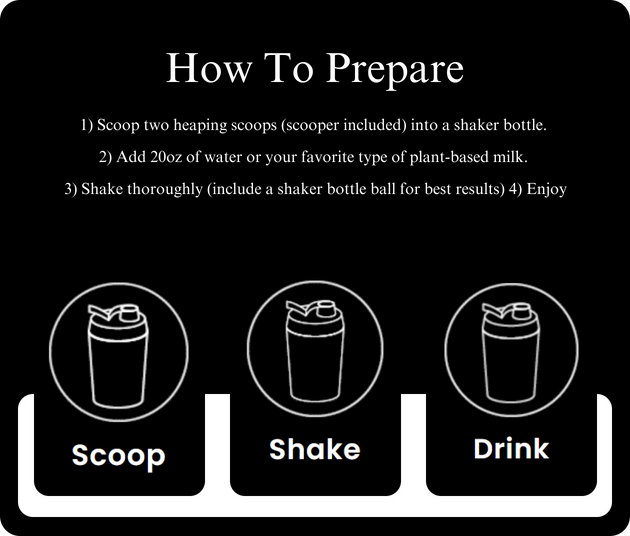 How To Prepare

1) Scoop two heaping scoops (scooper included) into a shaker bottle.

2) Add 20oz of water or your favorite type of plant-based milk.

3) Shake thoroughly (include a shaker bottle ball for best results) 4) Enjoy

Scoop

Shake

Drink